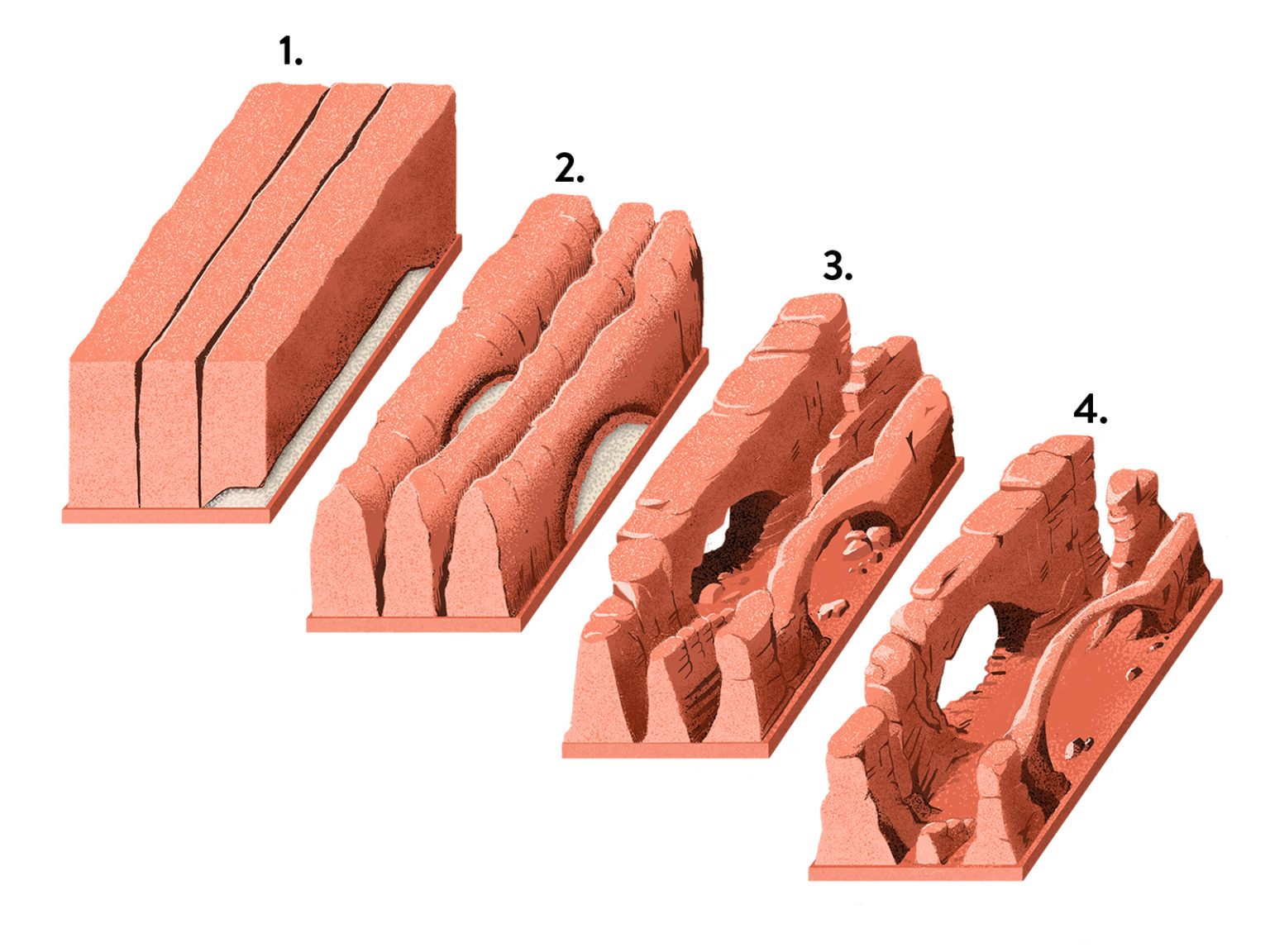 1.

2.

3.

4.